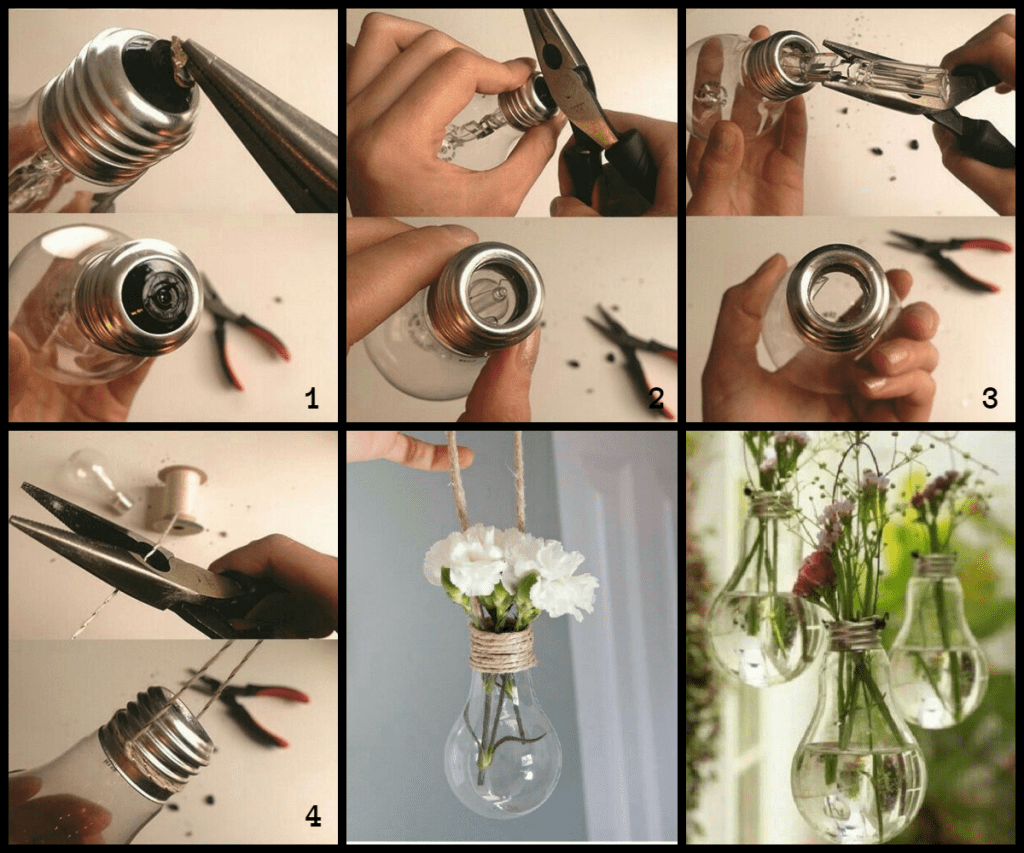 1

2

3

4