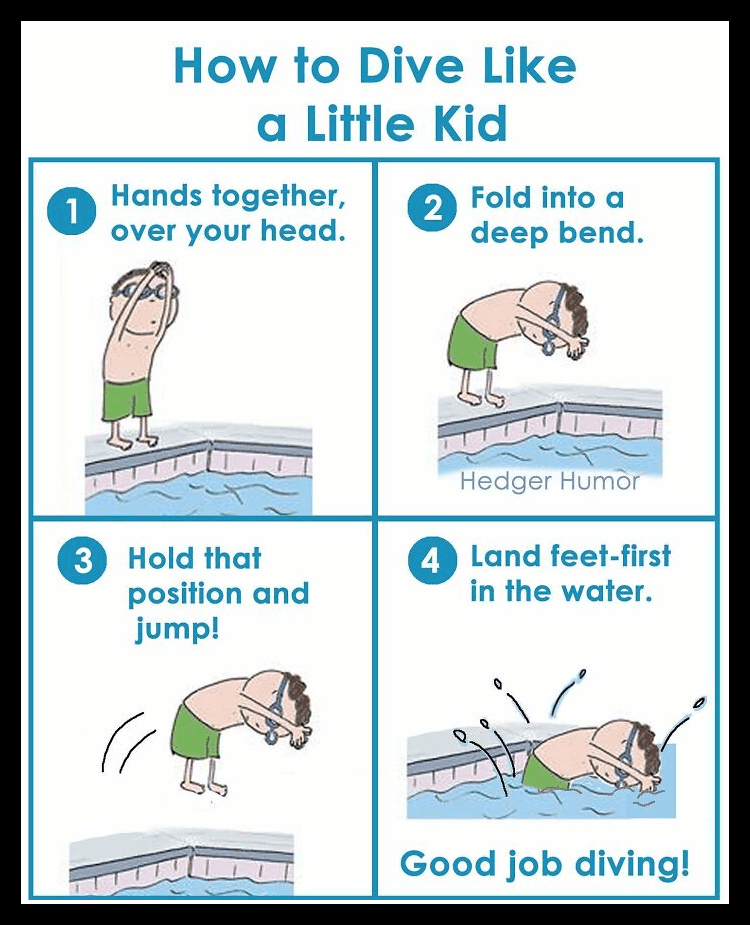 How to Dive Like a Little Kid

1 Hands together, over your head.

2 Fold into a deep bend.

Hedger Humor

3 Hold that position and jump!

4 Land feet-first in the water.

Good job diving!