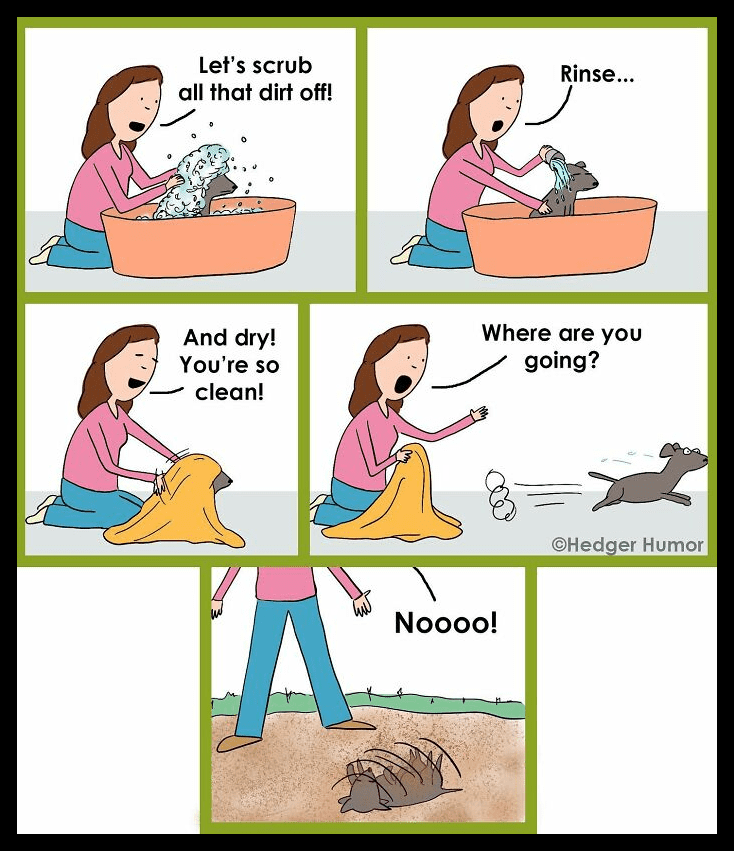 Let's scrub all that dirt off!

Rinse...

And dry! You're so clean!

Where are you going?

©Hedger Humor

Noooo!